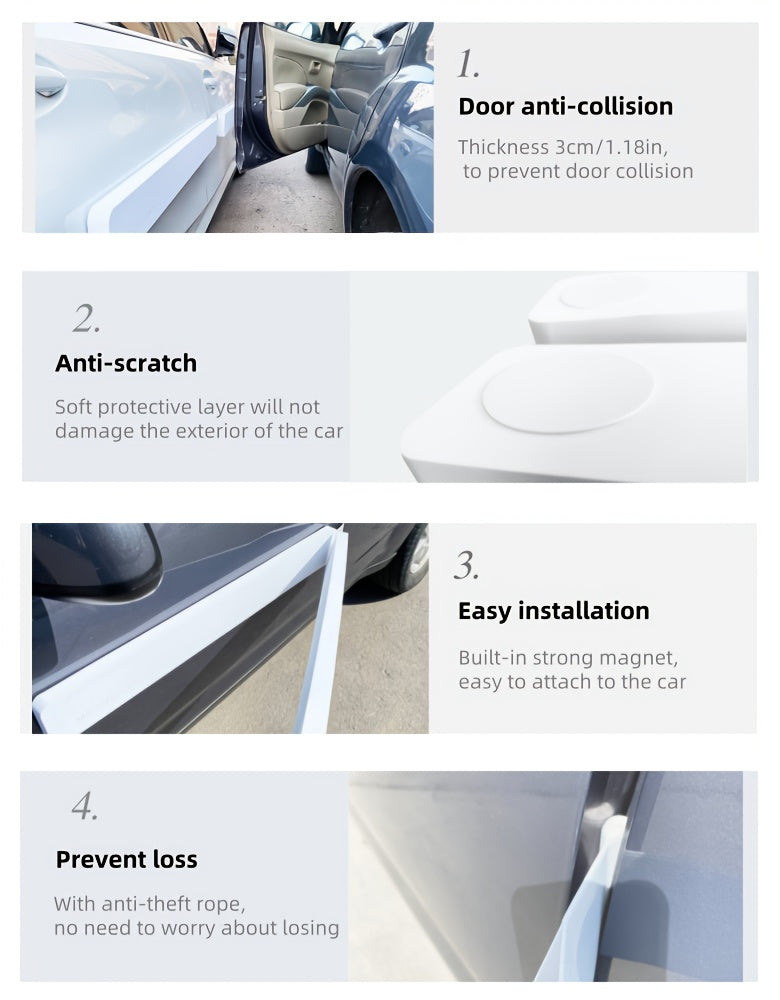 1.

Door anti-collision

Thickness 3cm/1.18in, to prevent door collision

2.

Anti-scratch

Soft protective layer will not damage the exterior of the car

3.

Easy installation

Built-in strong magnet, easy to attach to the car

4.

Prevent loss

With anti-theft rope, no need to worry about losing